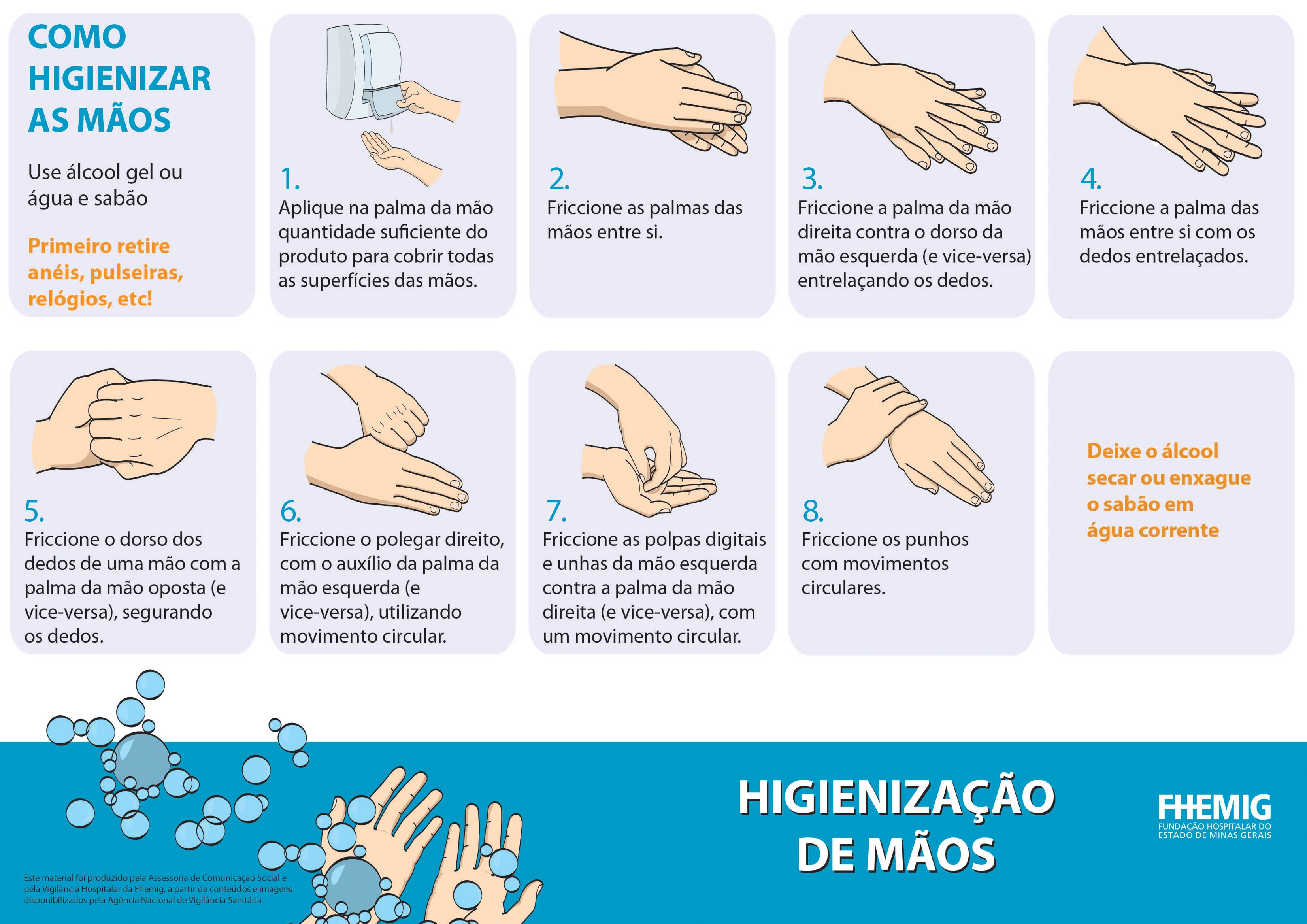 COMO HIGIENIZAR AS MÃOS

Use álcool gel ou água e sabão

Primeiro retire anéis, pulseiras, relógios, etc!

1.
Aplique na palma da mão quantidade suficiente do produto para cobrir todas as superfícies das mãos.

2.
Friccione as palmas das mãos entre si.

3.
Friccione a palma da mão direita contra o dorso da mão esquerda (e vice-versa) entrelaçando os dedos.

4.
Friccione a palma das mãos entre si com os dedos entrelaçados.

5.
Friccione o dorso dos dedos de uma mão com a palma da mão oposta (e vice-versa), segurando os dedos.

6.
Friccione o polegar direito, com o auxílio da palma da mão esquerda (e vice-versa), utilizando movimento circular.

7.
Friccione as polpas digitais e unhas da mão esquerda contra a palma da mão direita (e vice-versa), com um movimento circular.

8.
Friccione os punhos com movimentos circulares.

Deixe o álcool secar ou enxague o sabão em água corrente

Este material foi produzido pela Assessoria de Comunicação Social e pela Vigilância Hospitalar da Fhemig, a partir de conteúdos e imagens disponibilizados pela Agência Nacional de Vigilância Sanitária

HIGIENIZAÇÃO DE MÃOS

FHEMIG
FUNDAÇÃO HOSPITALAR DO ESTADO DE MINAS GERAIS